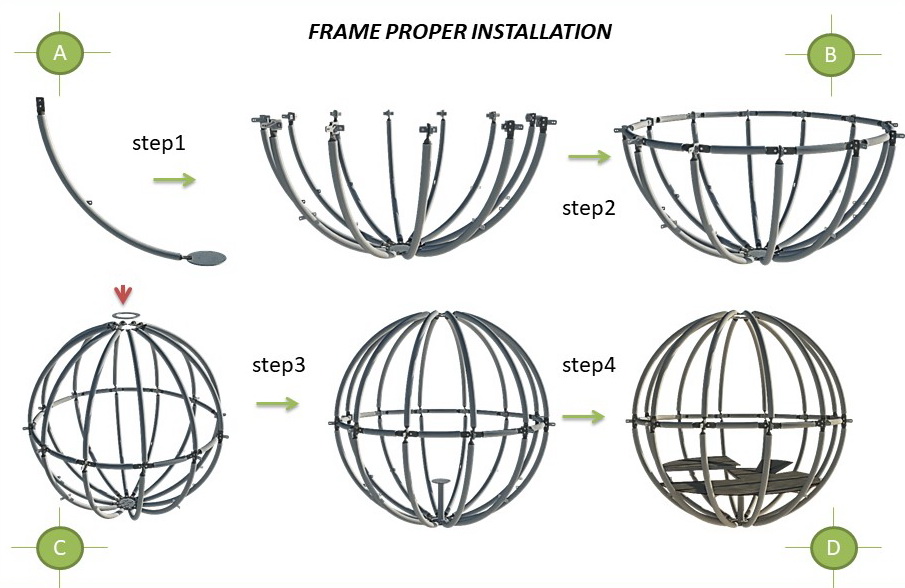 FRAME PROPER INSTALLATION

A

B

step1

step2

step3

step4

C

D